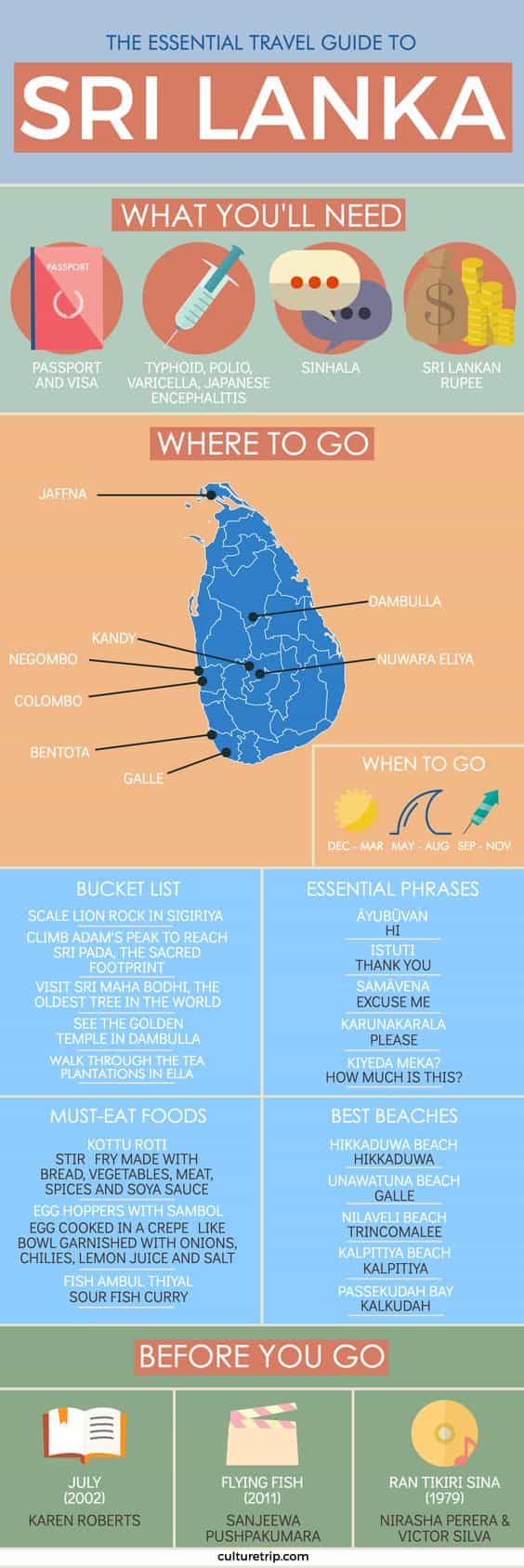 THE ESSENTIAL TRAVEL GUIDE TO
SRI LANKA

WHAT YOU'LL NEED

PASSPORT

PASSPORT AND VISA

TYPHOID, POLIO, VARICELLA, JAPANESE ENCEPHALITIS

SINHALA

SRI LANKAN RUPEE

WHERE TO GO

JAFFNA
DAMBULLA
KANDY
NEGOMBO
NUWARA ELIYA
COLOMBO
BENTOTA
GALLE

WHEN TO GO

DEC - MAR
MAY - AUG
SEP - NOV

BUCKET LIST

SCALE LION ROCK IN SIGIRIYA

CLIMB ADAM'S PEAK TO REACH SRI PADA, THE SACRED FOOTPRINT

VISIT SRI MAHA BODHI, THE OLDEST TREE IN THE WORLD

SEE THE GOLDEN TEMPLE IN DAMBULLA

WALK THROUGH THE TEA PLANTATIONS IN ELLA

ESSENTIAL PHRASES

ĀYUBŪVAN
HI

ISTUTI
THANK YOU

SAMĀVENA
EXCUSE ME

KARUNAKARALA
PLEASE

KIYEDA MEKA?
HOW MUCH IS THIS?

MUST-EAT FOODS

KOTTU ROTI
STIR FRY MADE WITH BREAD, VEGETABLES, MEAT, SPICES AND SOYA SAUCE

EGG HOPPERS WITH SAMBOL
EGG COOKED IN A CREPE LIKE BOWL GARNISHED WITH ONIONS, CHILIES, LEMON JUICE AND SALT

FISH AMBUL THIYAL
SOUR FISH CURRY

BEST BEACHES

HIKKADUWA BEACH
HIKKADUWA

UNAWATUNA BEACH
GALLE

NILAVELI BEACH
TRINCOMALEE

KALPITIYA BEACH
KALPITIYA

PASSEKUDAH BAY
KALKUDAH

BEFORE YOU GO

JULY
(2002)
KAREN ROBERTS

FLYING FISH
(2011)
SANJEEWA PUSHPAKUMARA

RAN TIKIRI SINA
(1979)
NIRASHA PERERA & VICTOR SILVA

culturetrip.com