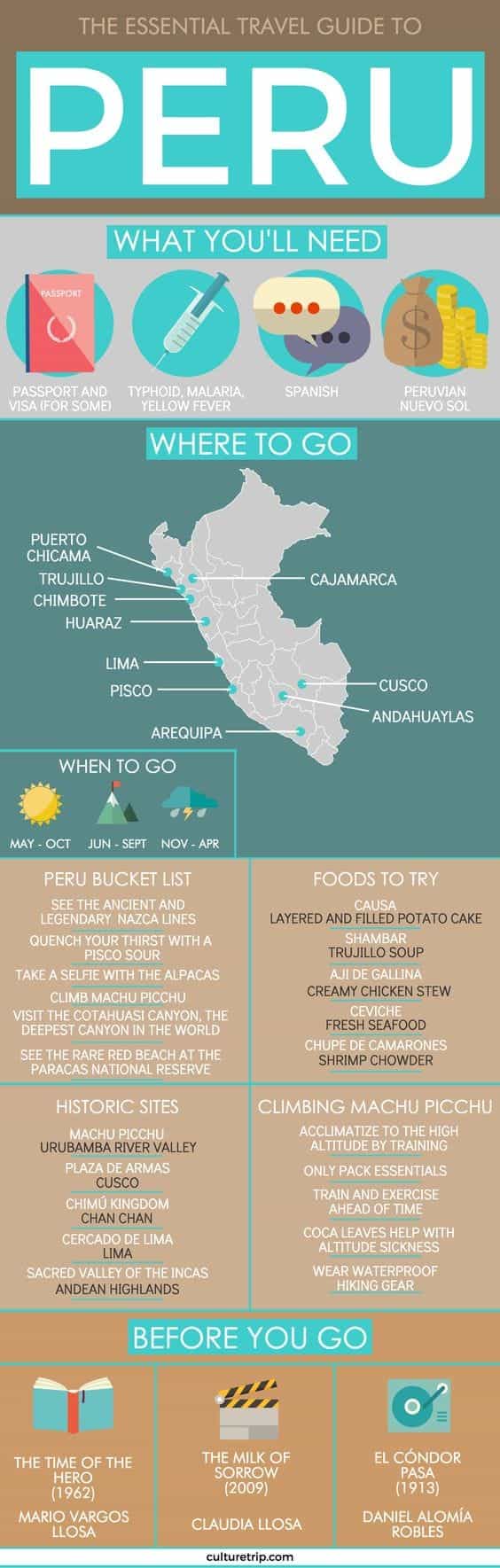 THE ESSENTIAL TRAVEL GUIDE TO

PERU

WHAT YOU'LL NEED

PASSPORT

PASSPORT AND VISA (FOR SOME)

TYPHOID, MALARIA, YELLOW FEVER

SPANISH

PERUVIAN NUEVO SOL

WHERE TO GO

PUERTO CHICAMA
TRUJILLO
CHIMBOTE
HUARAZ
LIMA
PISCO
AREQUIPA
CAJAMARCA
CUSCO
ANDAHUAYLAS

WHEN TO GO

MAY - OCT
JUN - SEPT
NOV - APR

PERU BUCKET LIST

SEE THE ANCIENT AND LEGENDARY NAZCA LINES

QUENCH YOUR THIRST WITH A PISCO SOUR

TAKE A SELFIE WITH THE ALPACAS

CLIMB MACHU PICCHU

VISIT THE COTAHUASI CANYON, THE DEEPEST CANYON IN THE WORLD

SEE THE RARE RED BEACH AT THE PARACAS NATIONAL RESERVE

FOODS TO TRY

CAUSA
LAYERED AND FILLED POTATO CAKE

SHAMBAR
TRUJILLO SOUP

AJI DE GALLINA
CREAMY CHICKEN STEW

CEVICHE
FRESH SEAFOOD

CHUPE DE CAMARONES
SHRIMP CHOWDER

HISTORIC SITES

MACHU PICCHU
URUBAMBA RIVER VALLEY

PLAZA DE ARMAS
CUSCO

CHIMÚ KINGDOM
CHAN CHAN

CERCADO DE LIMA
LIMA

SACRED VALLEY OF THE INCAS
ANDEAN HIGHLANDS

CLIMBING MACHU PICCHU

ACCLIMATIZE TO THE HIGH ALTITUDE BY TRAINING

ONLY PACK ESSENTIALS

TRAIN AND EXERCISE AHEAD OF TIME

COCA LEAVES HELP WITH ALTITUDE SICKNESS

WEAR WATERPROOF HIKING GEAR

BEFORE YOU GO

THE TIME OF THE HERO (1962)

MARIO VARGOS LLOSA

THE MILK OF SORROW (2009)

CLAUDIA LLOSA

EL CÓNDOR PASA (1913)

DANIEL ALOMÍA ROBLES

culturetrip.com