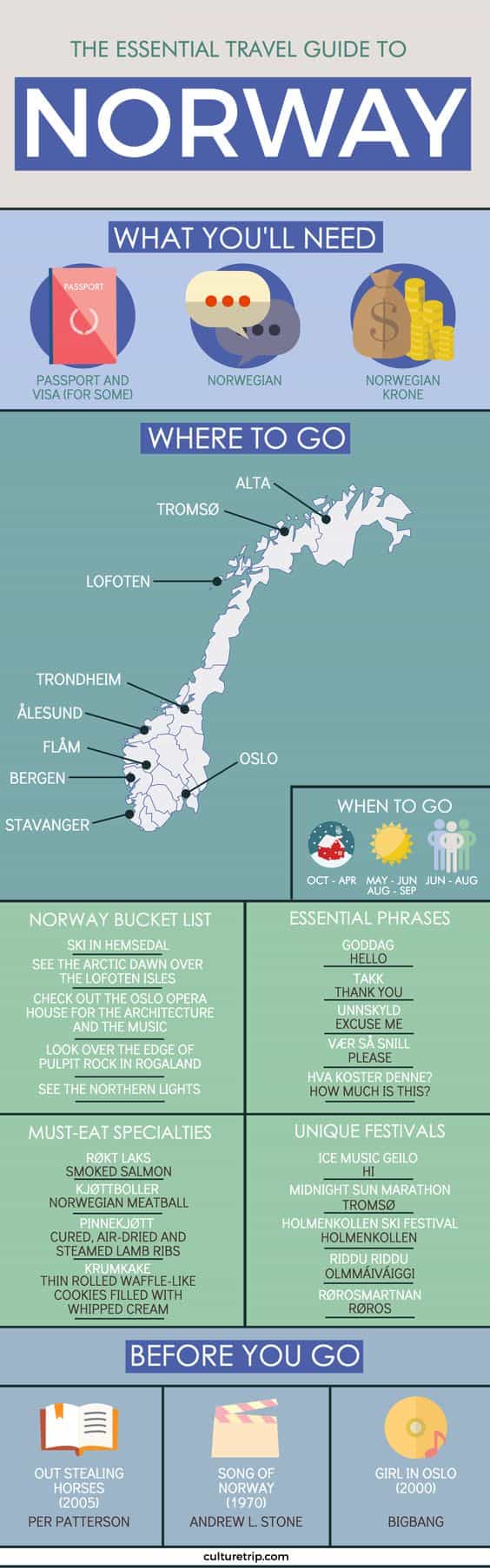 THE ESSENTIAL TRAVEL GUIDE TO

NORWAY

WHAT YOU'LL NEED

PASSPORT

PASSPORT AND VISA (FOR SOME)

NORWEGIAN

NORWEGIAN KRONE

WHERE TO GO

ALTA

TROMSØ

LOFOTEN

TRONDHEIM

ÅLESUND

FLÅM

BERGEN

STAVANGER

OSLO

WHEN TO GO

OCT - APR

MAY - JUN AUG - SEP

JUN - AUG

NORWAY BUCKET LIST

SKI IN HEMSEDAL

SEE THE ARCTIC DAWN OVER THE LOFOTEN ISLES

CHECK OUT THE OSLO OPERA HOUSE FOR THE ARCHITECTURE AND THE MUSIC

LOOK OVER THE EDGE OF PULPIT ROCK IN ROGALAND

SEE THE NORTHERN LIGHTS

ESSENTIAL PHRASES

GODDAG
HELLO

TAKK
THANK YOU

UNNSKYLD
EXCUSE ME

VÆR SÅ SNILL
PLEASE

HVA KOSTER DENNE?
HOW MUCH IS THIS?

MUST-EAT SPECIALTIES

RØKT LAKS
SMOKED SALMON

KJØTTBOLLER
NORWEGIAN MEATBALL

PINNEKJØTT
CURED, AIR-DRIED AND STEAMED LAMB RIBS

KRUMKAKE
THIN ROLLED WAFFLE-LIKE COOKIES FILLED WITH WHIPPED CREAM

UNIQUE FESTIVALS

ICE MUSIC GEILO
HI

MIDNIGHT SUN MARATHON
TROMSØ

HOLMENKOLLEN SKI FESTIVAL
HOLMENKOLLEN

RIDDU RIDDU
OLMMÁIVÁIGGI

RØROSMARTNAN
RØROS

BEFORE YOU GO

OUT STEALING HORSES (2005)
PER PATTERSON

SONG OF NORWAY (1970)
ANDREW L. STONE

GIRL IN OSLO (2000)
BIGBANG

culturetrip.com