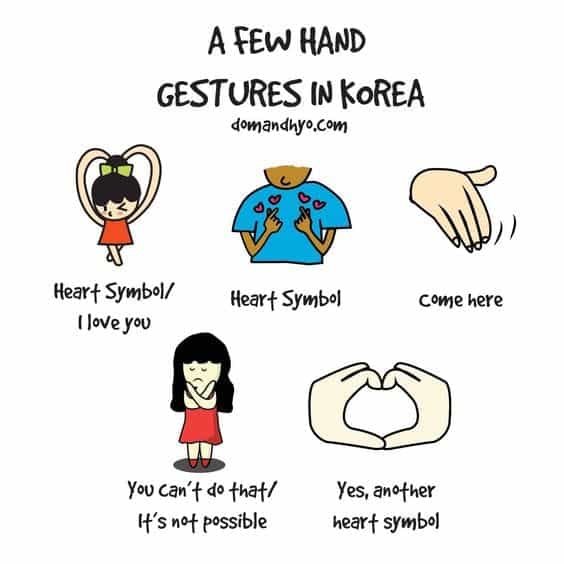 A FEW HAND GESTURES IN KOREA
domandhyo.com

Heart Symbol/ I love you

Heart Symbol

Come here

You can't do that/ It's not possible

Yes, another heart symbol